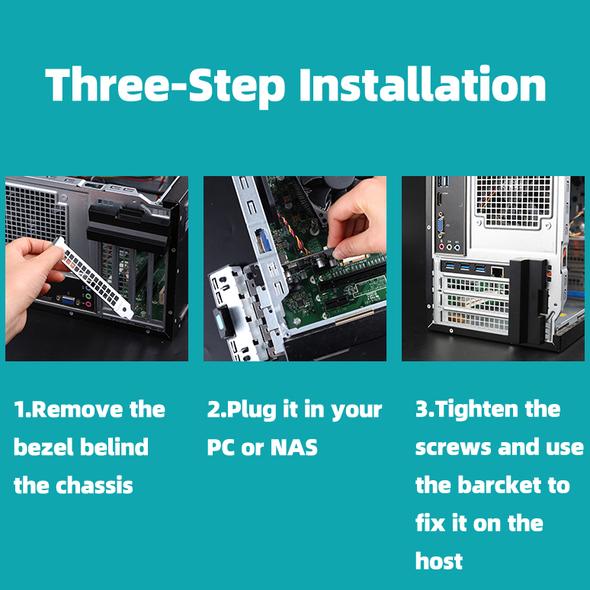 Three-Step Installation

1.Remove the bezel belind the chassis

2.Plug it in your PC or NAS

3.Tighten the screws and use the barcket to fix it on the host